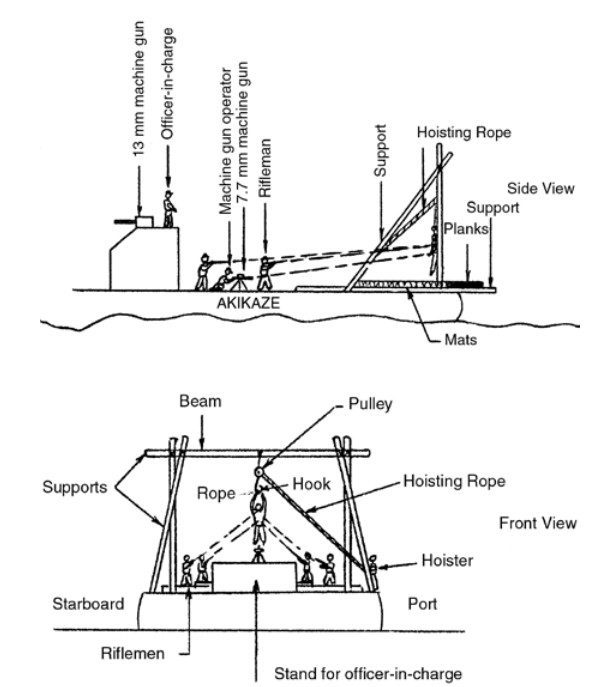 13 mm machine gun
Officer-in-charge
Machine gun operator
7.7 mm machine gun
Rifleman
Support
Hoisting Rope
Side View
Support
Planks
AKIKAZE
Mats

Beam
Pulley
Supports
Rope
Hook
Hoisting Rope
Front View
Hoister
Starboard
Port
Riflemen
Stand for officer-in-charge